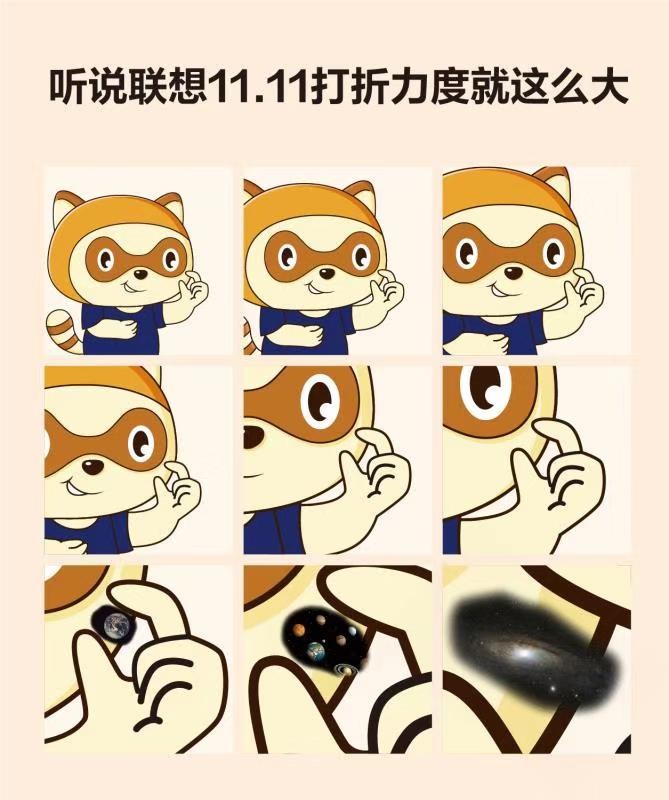 听说联想11.11打折力度就这么大