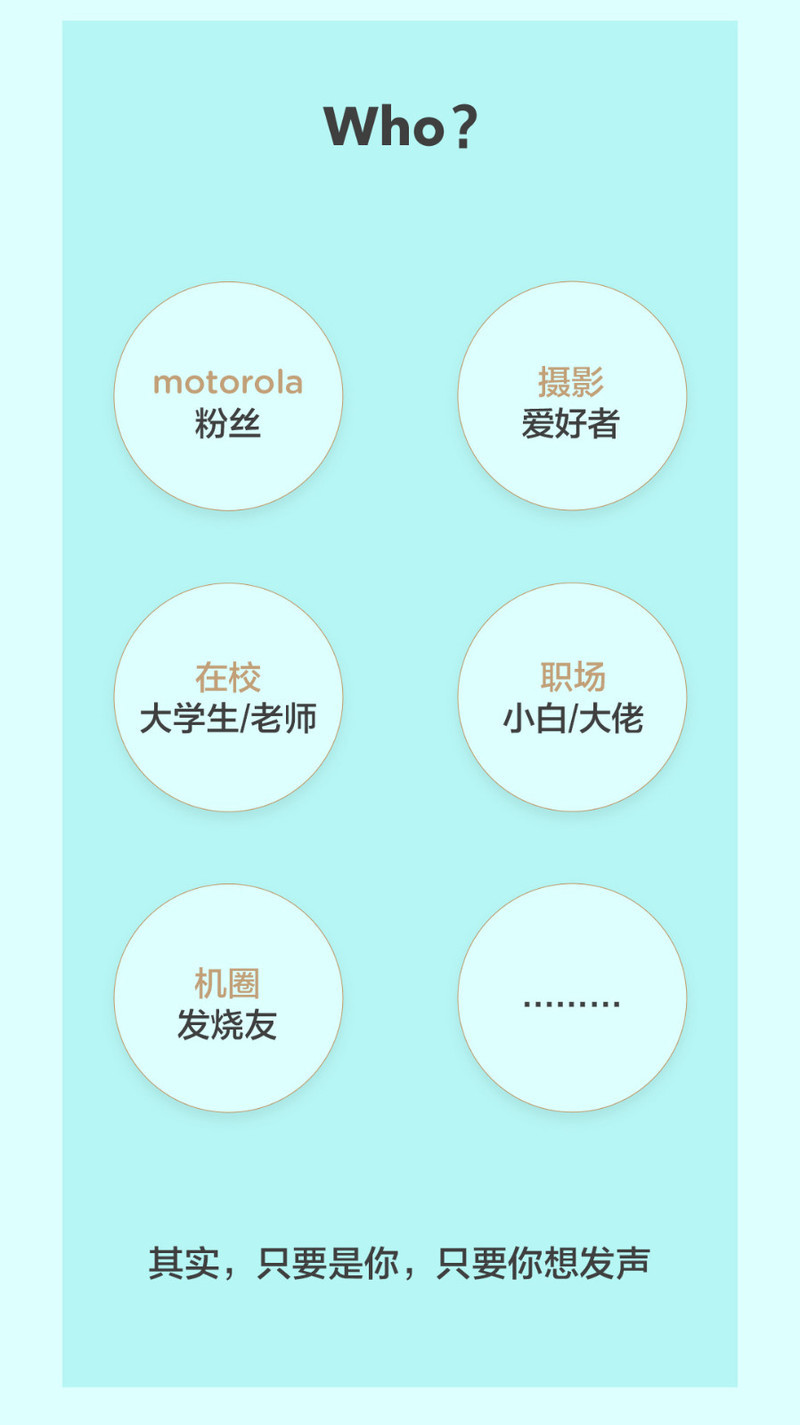 Who？

motorola
粉丝

摄影
爱好者

在校
大学生/老师

职场
小白/大佬

机圈
发烧友

.........

其实，只要是你，只要你想发声