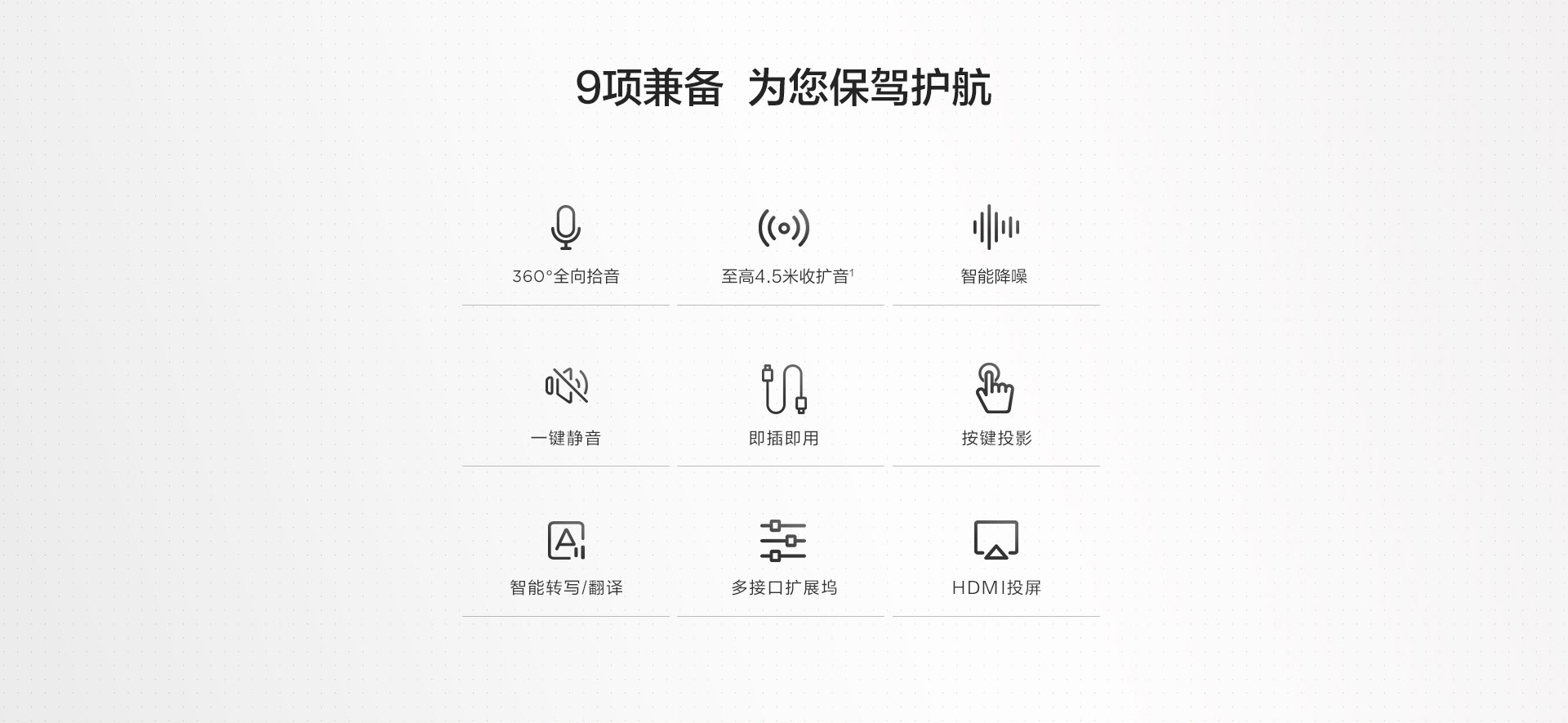 9项兼备 为您保驾护航

360°全向拾音

至高4.5米收扩音$^{1}$

智能降噪

一键静音

即插即用

按键投影

智能转写/翻译

多接口扩展坞

HDMI投屏