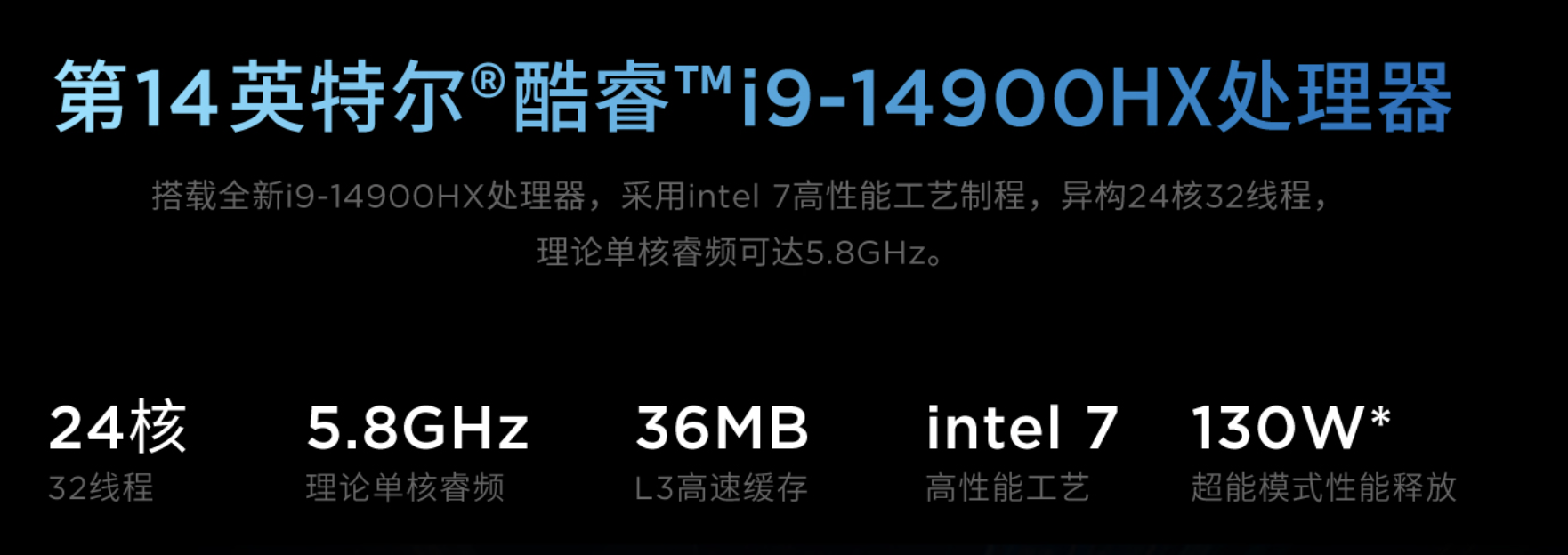 第14英特尔®酷睿™i9-14900HX处理器

搭载全新i9-14900HX处理器，采用intel 7高性能工艺制程，异构24核32线程，理论单核睿频可达5.8GHz。

24核
32线程

5.8GHz
理论单核睿频

36MB
L3高速缓存

intel 7
高性能工艺

130W*
超能模式性能释放